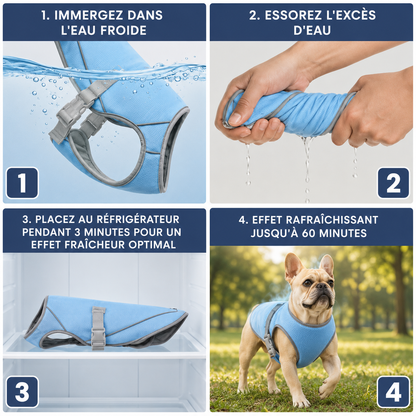 1. IMMERGEZ DANS L'EAU FROIDE

1

2. ESSOREZ L'EXCÈS D'EAU

2

3. PLACEZ AU RÉFRIGÉRATEUR PENDANT 3 MINUTES POUR UN EFFET FRAÎCHEUR OPTIMAL

3

4. EFFET RAFRAÎCHISSANT JUSQU'À 60 MINUTES

4